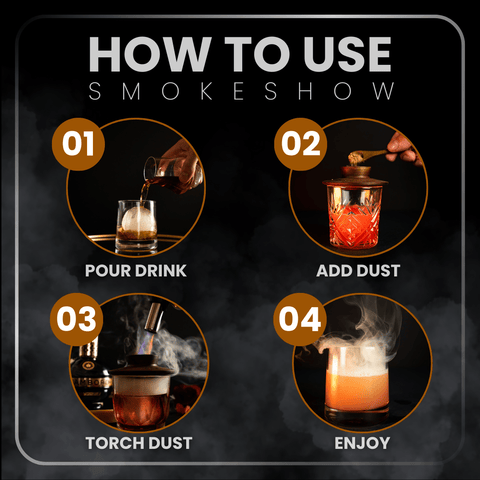 HOW TO USE
SMOKESHOW

01
POUR DRINK

02
ADD DUST

03
TORCH DUST

04
ENJOY